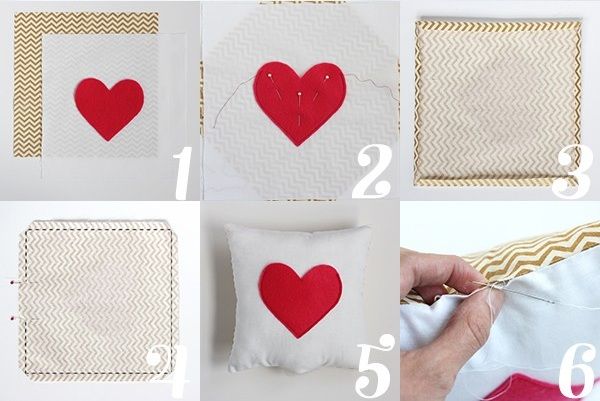 1

2

3

4

5

6