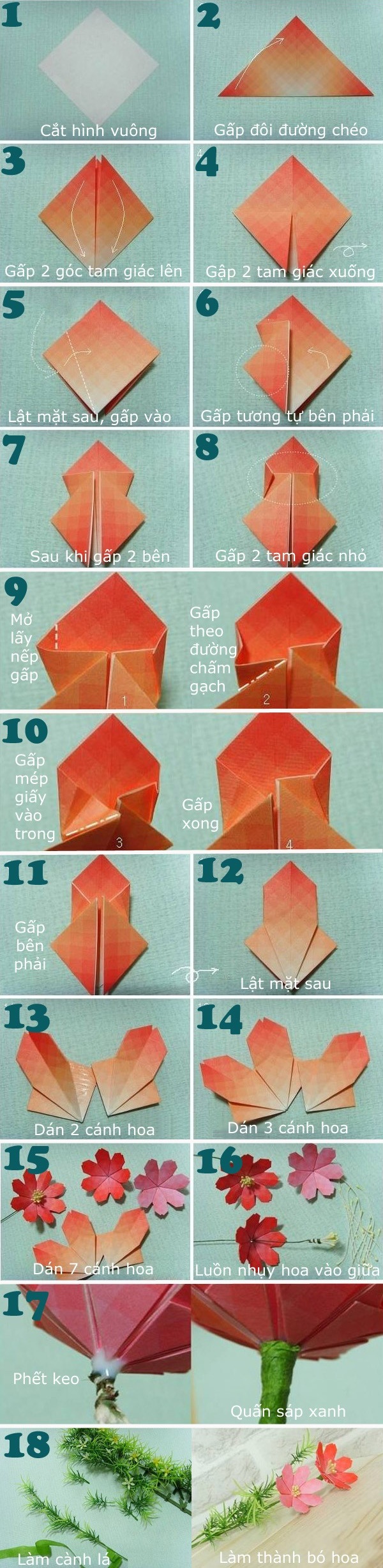 1
Cắt hình vuông

2
Gấp đôi đường chéo

3
Gấp 2 góc tam giác lên

4
Gập 2 tam giác xuống

5
Lật mặt sau, gấp vào

6
Gấp tương tự bên phải

7
Sau khi gấp 2 bên

8
Gấp 2 tam giác nhỏ

9
Mở lấy nếp gấp
1
Gấp theo đường chấm gạch
2

10
Gấp mép giấy vào trong
3
Gấp xong
4

11
Gấp bên phải

12
Lật mặt sau

13
Dán 2 cánh hoa

14
Dán 3 cánh hoa

15
Dán 7 cánh hoa

16
Luồn nhụy hoa vào giữa

17
Phết keo
Quấn sáp xanh

18
Làm cành lá
Làm thành bó hoa