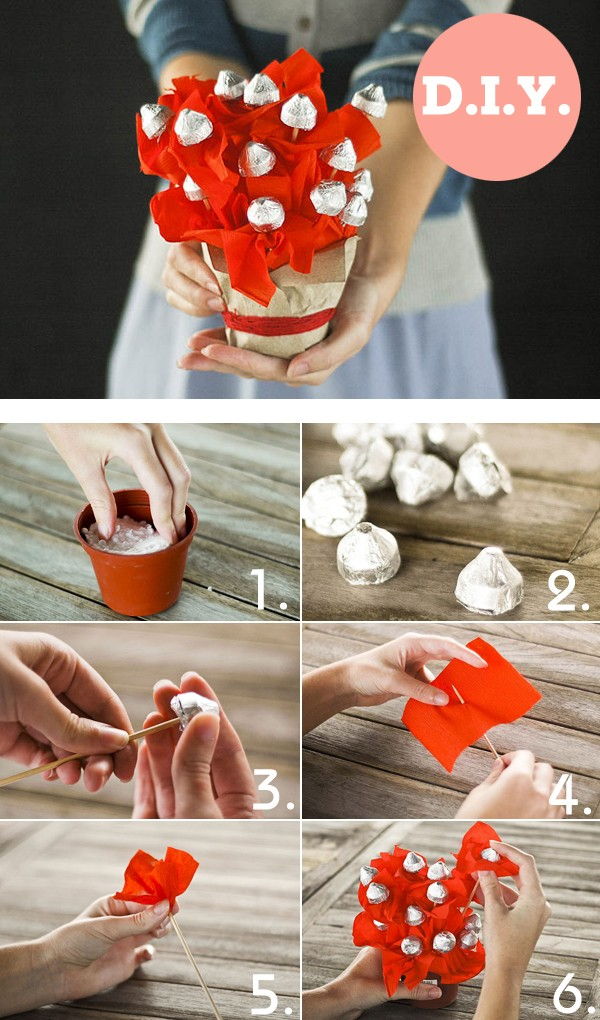 D.I.Y.

1.

2.

3.

4.

5.

6.