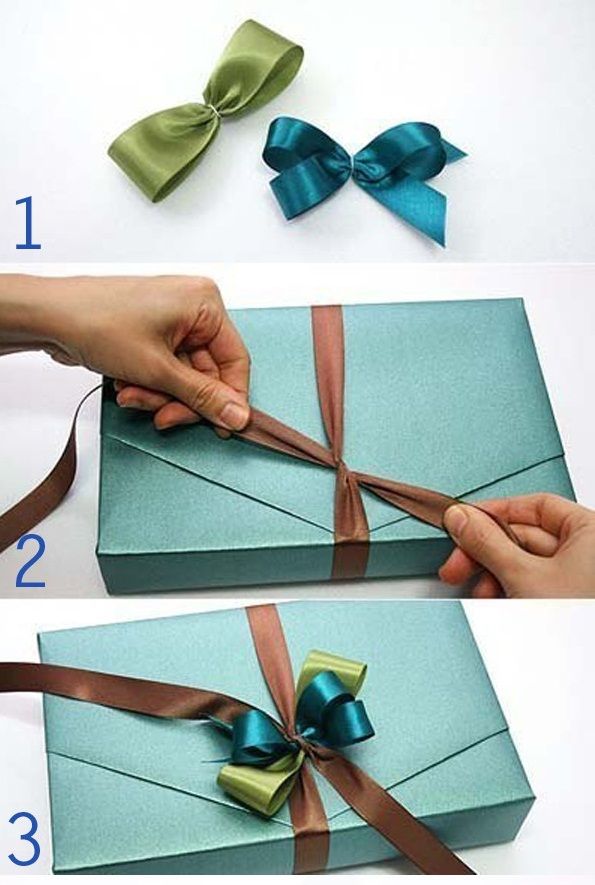 1

2

3