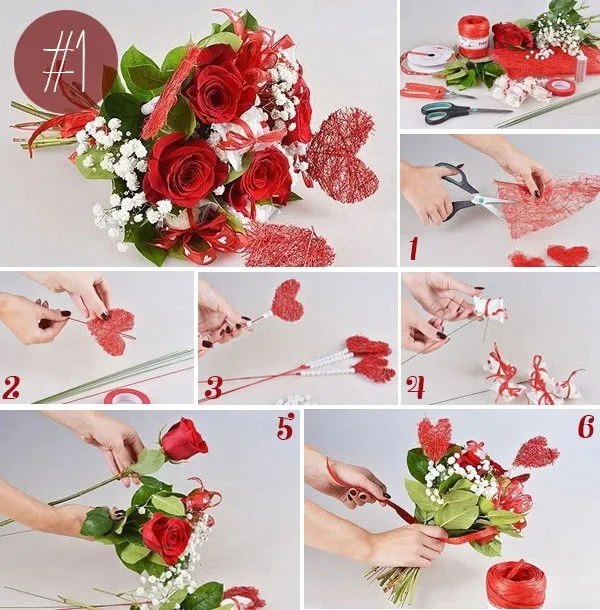 #1

1

2

3

4

5

6