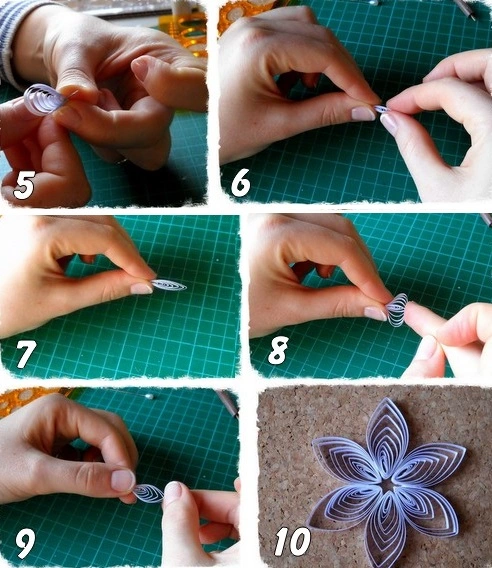 5
6
7
8
9
10