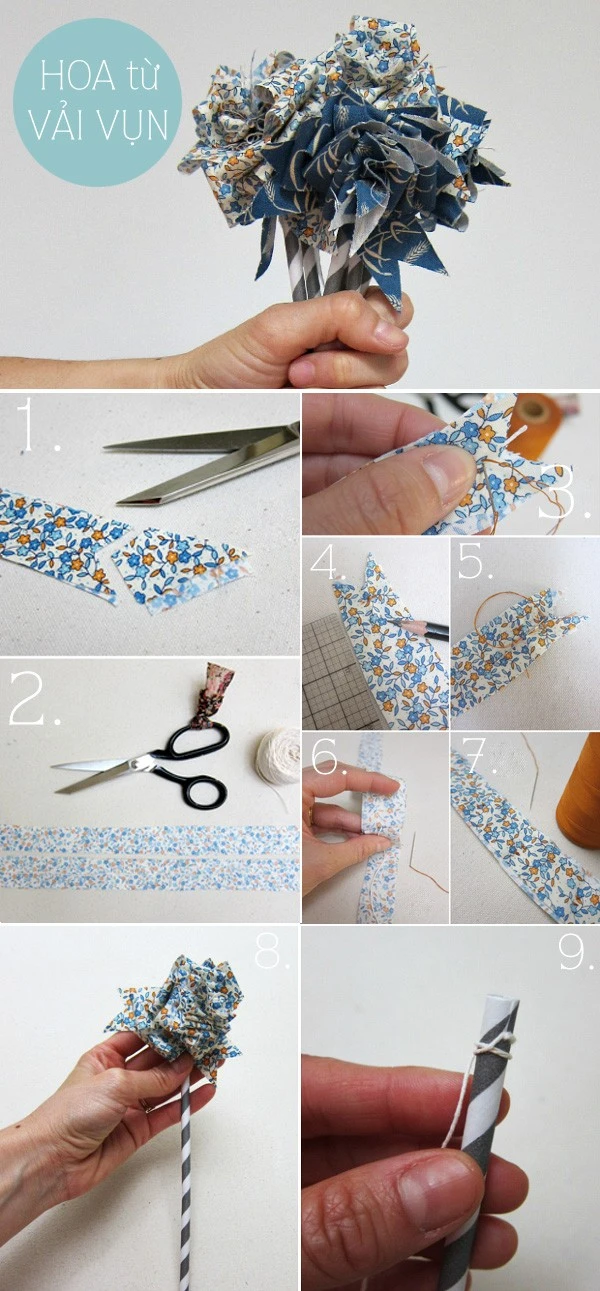 HOA từ VẢI VỤN

1.

3.

4.

5.

2.

6.

7.

8.

9.