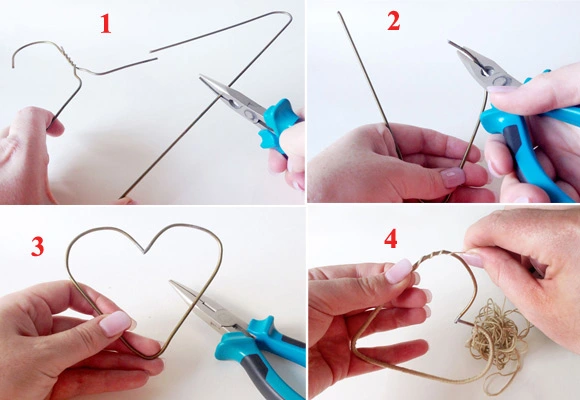 1

2

3

4