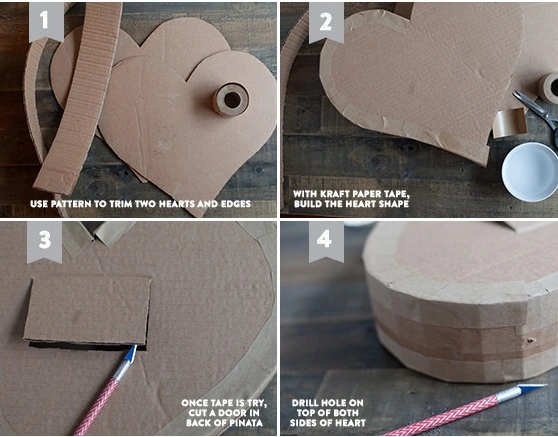 1

USE PATTERN TO TRIM TWO HEARTS AND EDGES

2

WITH KRAFT PAPER TAPE, BUILD THE HEART SHAPE

3

ONCE TAPE IS TRY, CUT A DOOR IN BACK OF PINATA

4

DRILL HOLE ON TOP OF BOTH SIDES OF HEART